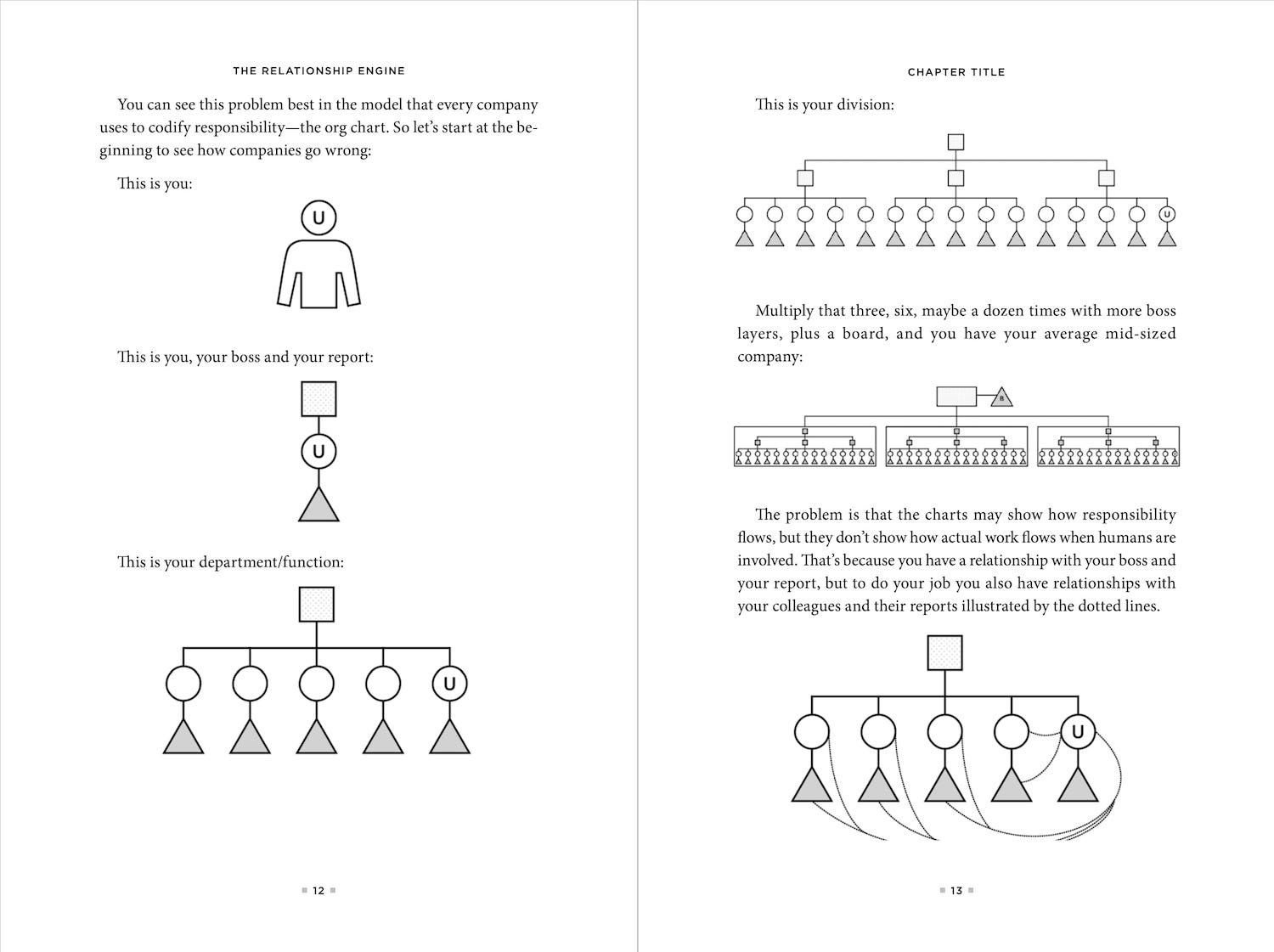 THE RELATIONSHIP ENGINE

You can see this problem best in the model that every company uses to codify responsibility—the org chart. So let's start at the beginning to see how companies go wrong:

This is you:

U

This is you, your boss and your report:

U

This is your department/function:

U

12

CHAPTER TITLE

This is your division:

U

Multiply that three, six, maybe a dozen times with more boss layers, plus a board, and you have your average mid-sized company:

B

The problem is that the charts may show how responsibility flows, but they don't show how actual work flows when humans are involved. That's because you have a relationship with your boss and your report, but to do your job you also have relationships with your colleagues and their reports illustrated by the dotted lines.

U

13